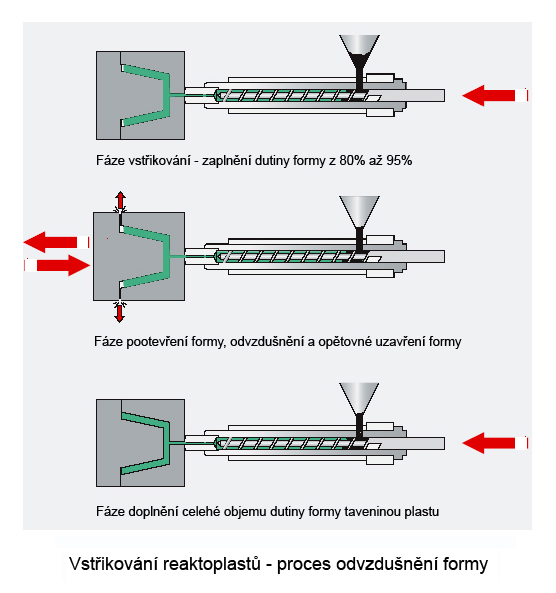 Fáze vstřikování - zaplnění dutiny formy z 80% až 95%

Fáze pootevření formy, odvzdušnění a opětovné uzavření formy

Fáze doplnění celehé objemu dutiny formy taveninou plastu

Vstřikování reaktoplastů - proces odvzdušnění formy