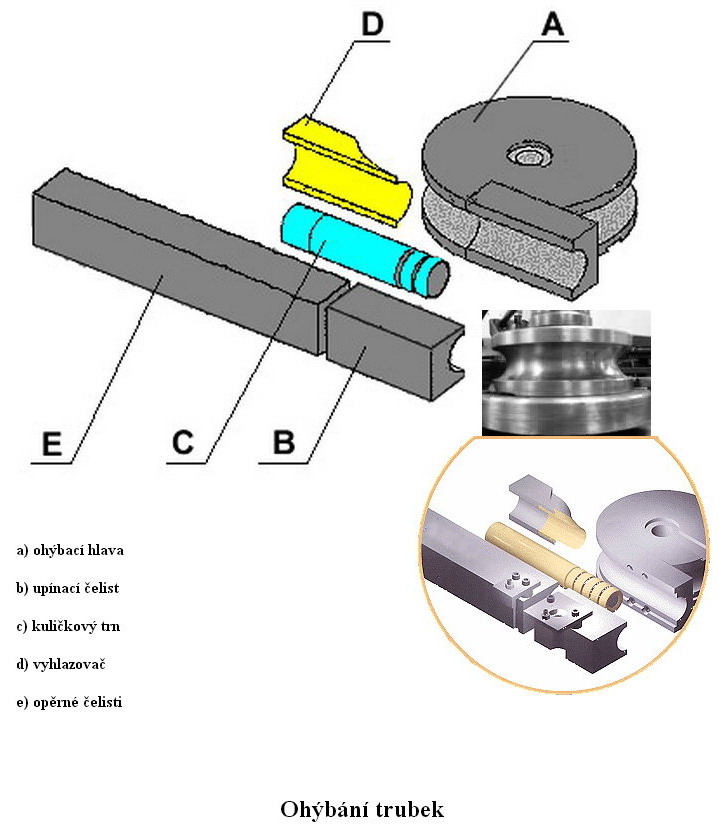 D

A

E

C

B

a) ohýbací hlava

b) upínací čelist

c) kuličkový trn

d) vyhlazovač

e) opěrné čelisti

Ohýbání trubek